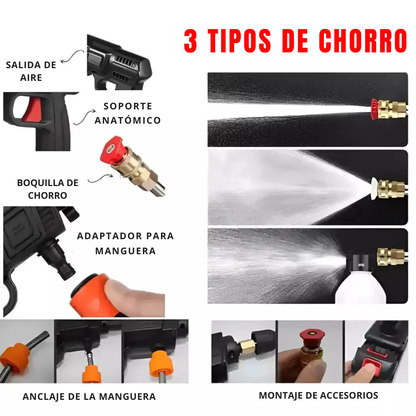 3 TIPOS DE CHORRO

SALIDA DE AIRE

SOPORTE ANATÓMICO

BOQUILLA DE CHORRO

ADAPTADOR PARA MANGUERA

ANCLAJE DE LA MANGUERA

MONTAJE DE ACCESORIOS